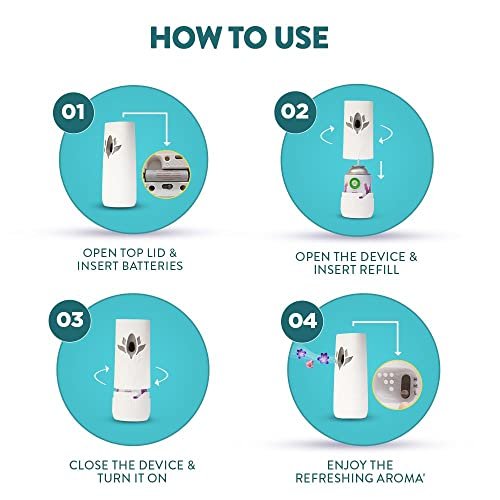 HOW TO USE

01

OPEN TOP LID & INSERT BATTERIES

02

OPEN THE DEVICE & INSERT REFILL

03

CLOSE THE DEVICE & TURN IT ON

04

ENJOY THE REFRESHING AROMA'