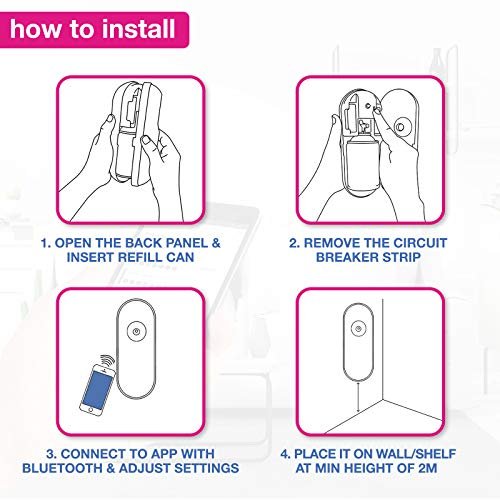 how to install

1. OPEN THE BACK PANEL & INSERT REFILL CAN

2. REMOVE THE CIRCUIT BREAKER STRIP

3. CONNECT TO APP WITH BLUETOOTH & ADJUST SETTINGS

4. PLACE IT ON WALL/SHELF AT MIN HEIGHT OF 2M