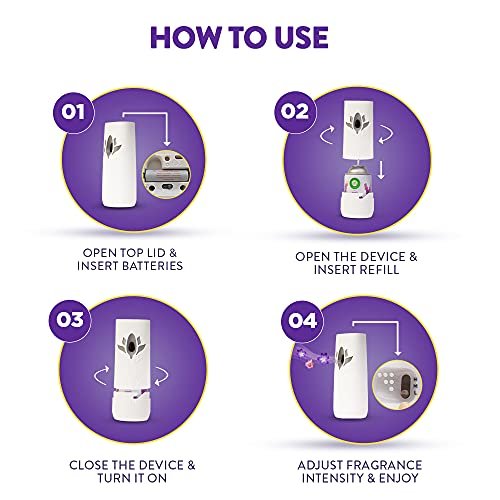 HOW TO USE

01

OPEN TOP LID & INSERT BATTERIES

02

OPEN THE DEVICE & INSERT REFILL

03

CLOSE THE DEVICE & TURN IT ON

04

ADJUST FRAGRANCE INTENSITY & ENJOY