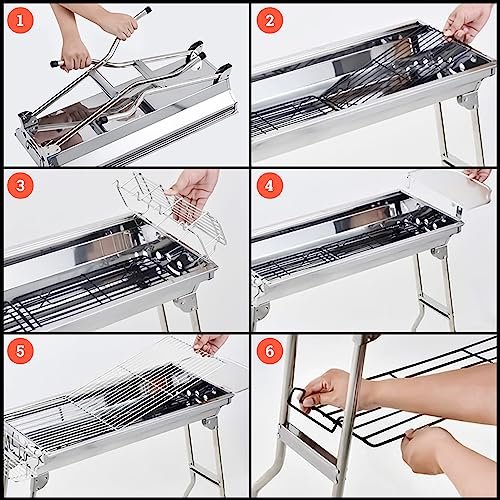 1
2
3
4
5
6